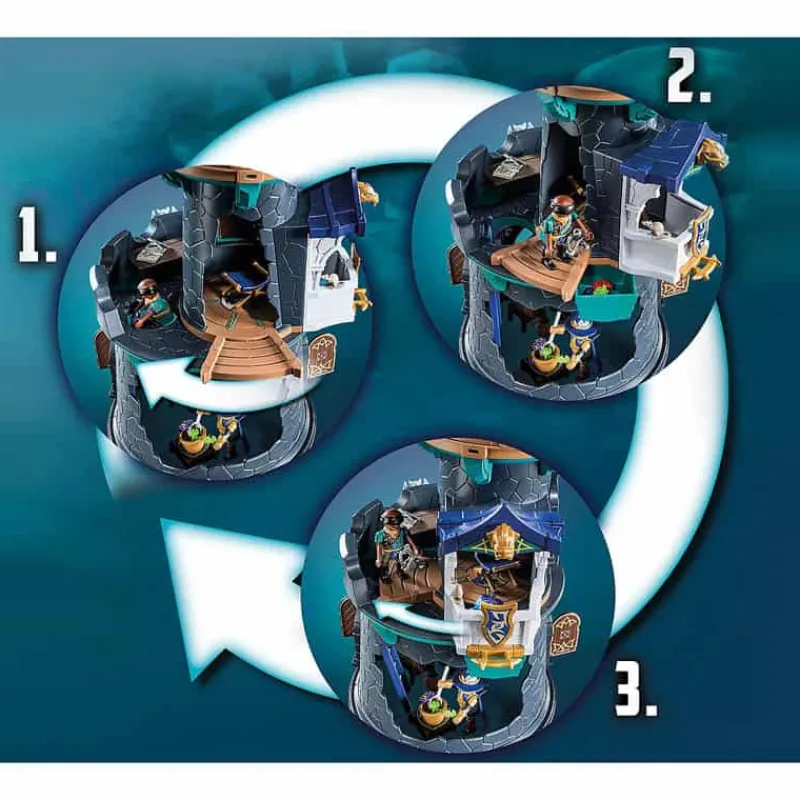 1.

2.

3.